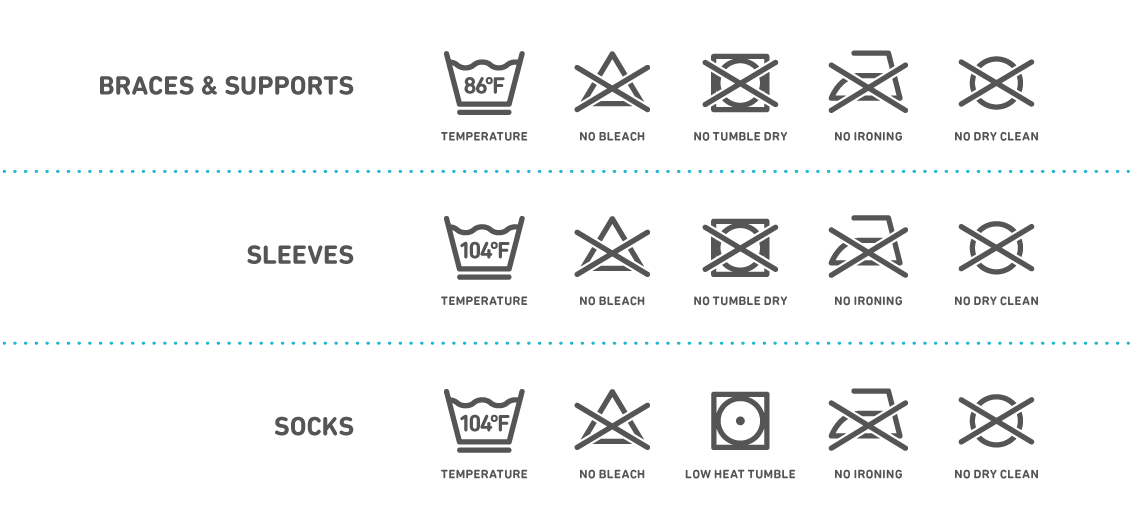 BRACES & SUPPORTS

86°F
TEMPERATURE

NO BLEACH

NO TUMBLE DRY

NO IRONING

NO DRY CLEAN

SLEEVES

104°F
TEMPERATURE

NO BLEACH

NO TUMBLE DRY

NO IRONING

NO DRY CLEAN

SOCKS

104°F
TEMPERATURE

NO BLEACH

LOW HEAT TUMBLE

NO IRONING

NO DRY CLEAN