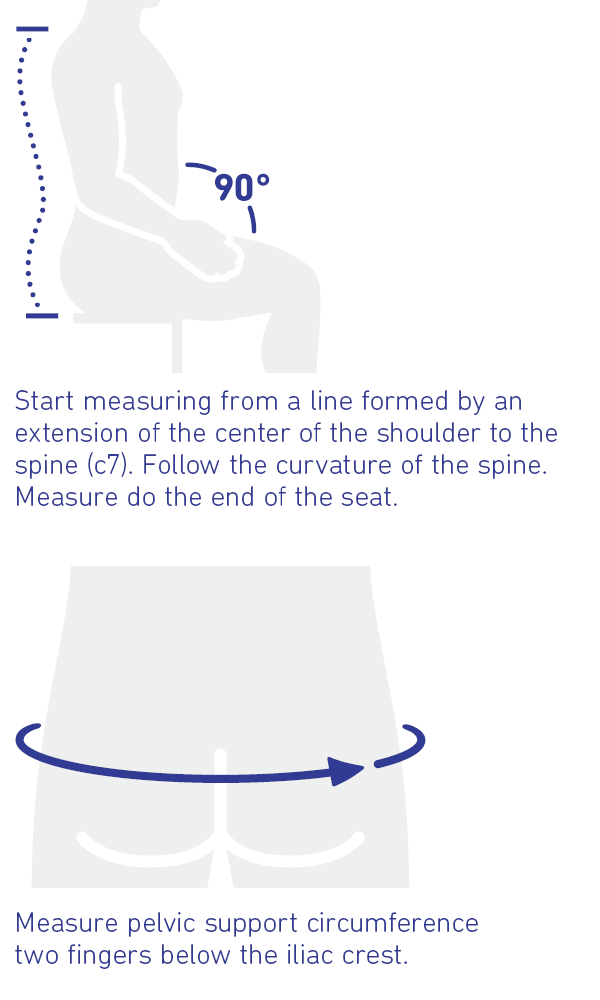 90°

Start measuring from a line formed by an extension of the center of the shoulder to the spine (c7). Follow the curvature of the spine. Measure do the end of the seat.

Measure pelvic support circumference two fingers below the iliac crest.